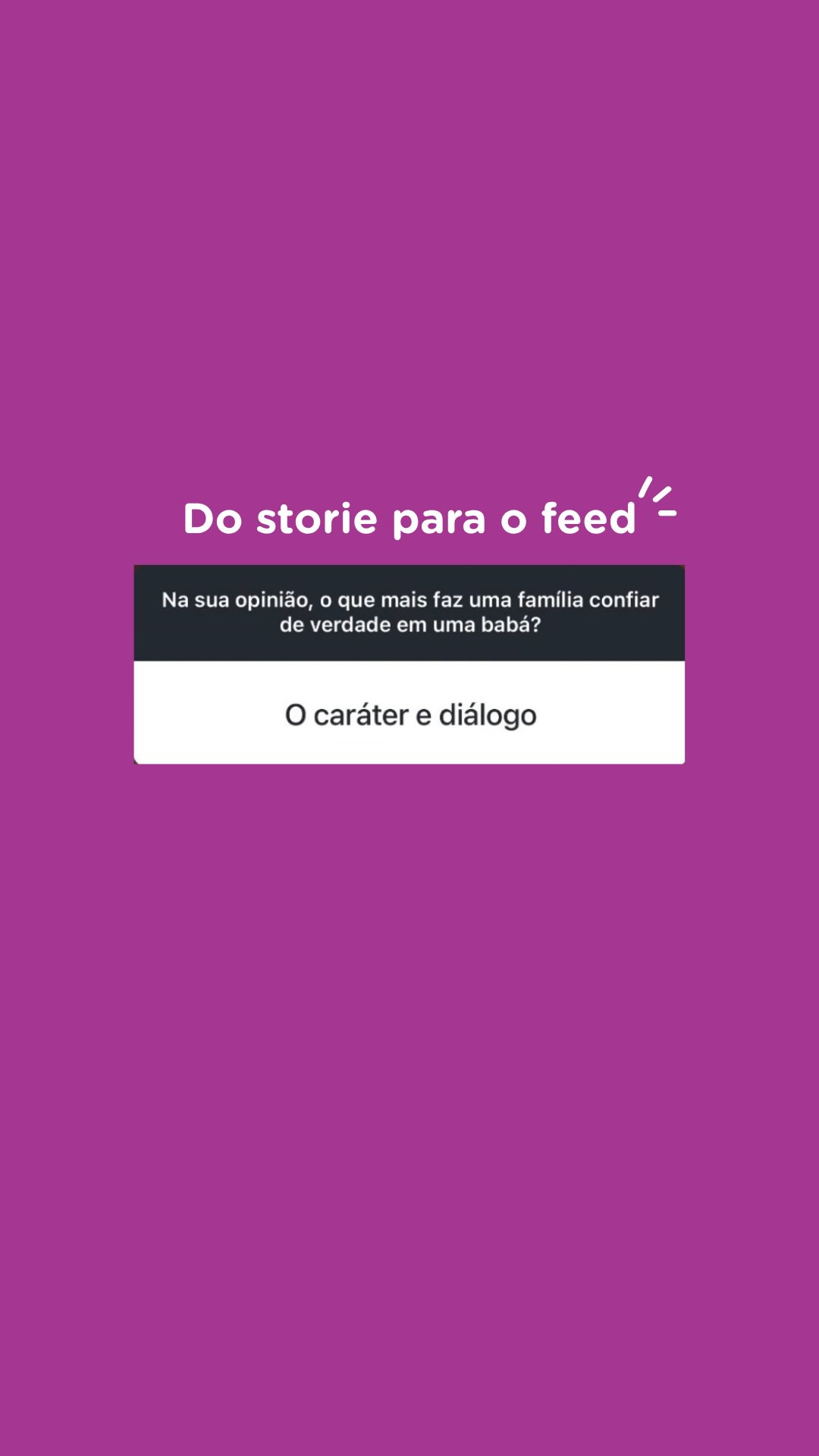 Do storie para o feed

Na sua opinião, o que mais faz uma família confiar de verdade em uma babá?

O caráter e diálogo